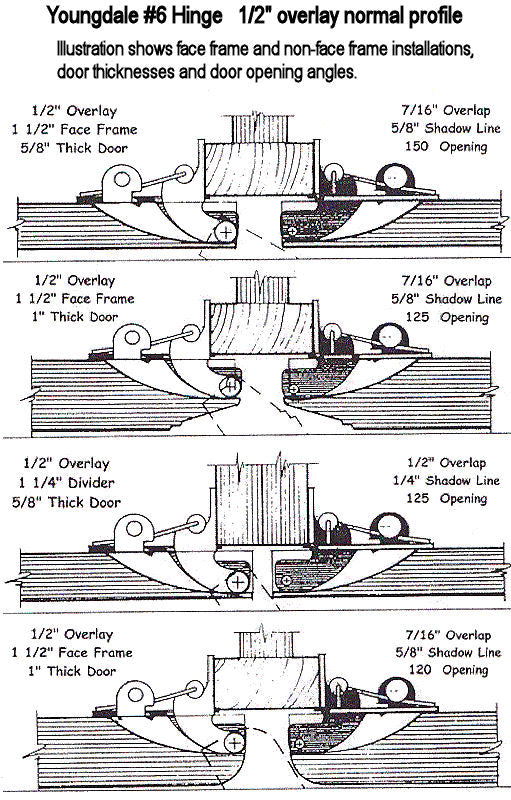 Youngdale #6 Hinge 1/2" overlay normal profile

Illustration shows face frame and non-face frame installations, door thicknesses and door opening angles.

1/2" Overlay
1 1/2" Face Frame
5/8" Thick Door

7/16" Overlap
5/8" Shadow Line
150 Opening

1/2" Overlay
1 1/2" Face Frame
1" Thick Door

7/16" Overlap
5/8" Shadow Line
125 Opening

1/2" Overlay
1 1/4" Divider
5/8" Thick Door

1/2" Overlap
1/4" Shadow Line
125 Opening

1/2" Overlay
1 1/2" Face Frame
1" Thick Door

7/16" Overlap
5/8" Shadow Line
120 Opening