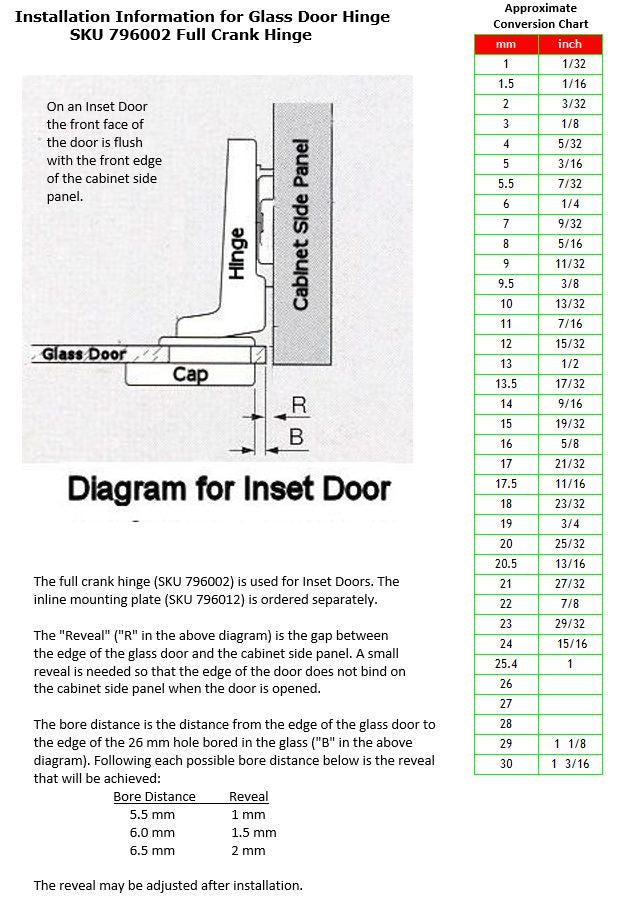 Installation Information for Glass Door Hinge
SKU 796002 Full Crank Hinge

On an Inset Door the front face of the door is flush with the front edge of the cabinet side panel.

Hinge

Cabinet Side Panel

Glass Door

Cap

R

B

Diagram for Inset Door

The full crank hinge (SKU 796002) is used for Inset Doors. The inline mounting plate (SKU 796012) is ordered separately.

The "Reveal" ("R" in the above diagram) is the gap between the edge of the glass door and the cabinet side panel. A small reveal is needed so that the edge of the door does not bind on the cabinet side panel when the door is opened.

The bore distance is the distance from the edge of the glass door to the edge of the 26 mm hole bored in the glass ("B" in the above diagram). Following each possible bore distance below is the reveal that will be achieved:

| Bore Distance | Reveal |
|---|---|
| 5.5 mm | 1 mm |
| 6.0 mm | 1.5 mm |
| 6.5 mm | 2 mm |

The reveal may be adjusted after installation.

Approximate
Conversion Chart

| mm | inch |
|---|---|
| 1 | 1/32 |
| 1.5 | 1/16 |
| 2 | 3/32 |
| 3 | 1/8 |
| 4 | 5/32 |
| 5 | 3/16 |
| 5.5 | 7/32 |
| 6 | 1/4 |
| 7 | 9/32 |
| 8 | 5/16 |
| 9 | 11/32 |
| 9.5 | 3/8 |
| 10 | 13/32 |
| 11 | 7/16 |
| 12 | 15/32 |
| 13 | 1/2 |
| 13.5 | 17/32 |
| 14 | 9/16 |
| 15 | 19/32 |
| 16 | 5/8 |
| 17 | 21/32 |
| 17.5 | 11/16 |
| 18 | 23/32 |
| 19 | 3/4 |
| 20 | 25/32 |
| 20.5 | 13/16 |
| 21 | 27/32 |
| 22 | 7/8 |
| 23 | 29/32 |
| 24 | 15/16 |
| 25.4 | 1 |
| 26 | |
| 27 | |
| 28 | |
| 29 | 1 1/8 |
| 30 | 1 3/16 |