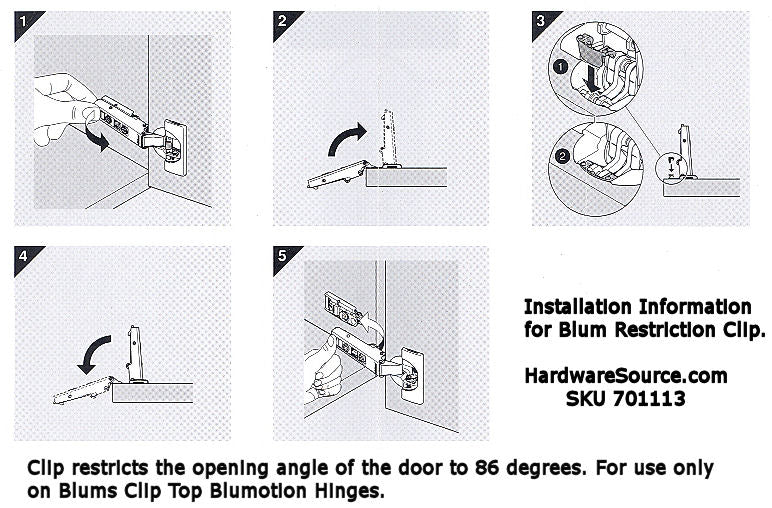 1

2

3

1

2

4

5

Installation Information for Blum Restriction Clip.

HardwareSource.com
SKU 701113

Clip restricts the opening angle of the door to 86 degrees. For use only on Blums Clip Top Blumotion Hinges.