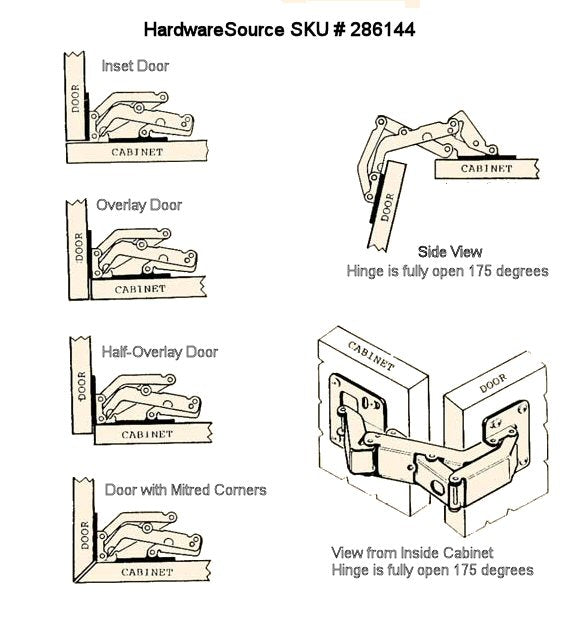 HardwareSource SKU # 286144

Inset Door

DOOR

CABINET

Overlay Door

DOOR

CABINET

Half-Overlay Door

DOOR

CABINET

Door with Mitred Corners

DOOR

CABINET

CABINET

DOOR

Side View
Hinge is fully open 175 degrees

CABINET

DOOR

View from Inside Cabinet
Hinge is fully open 175 degrees