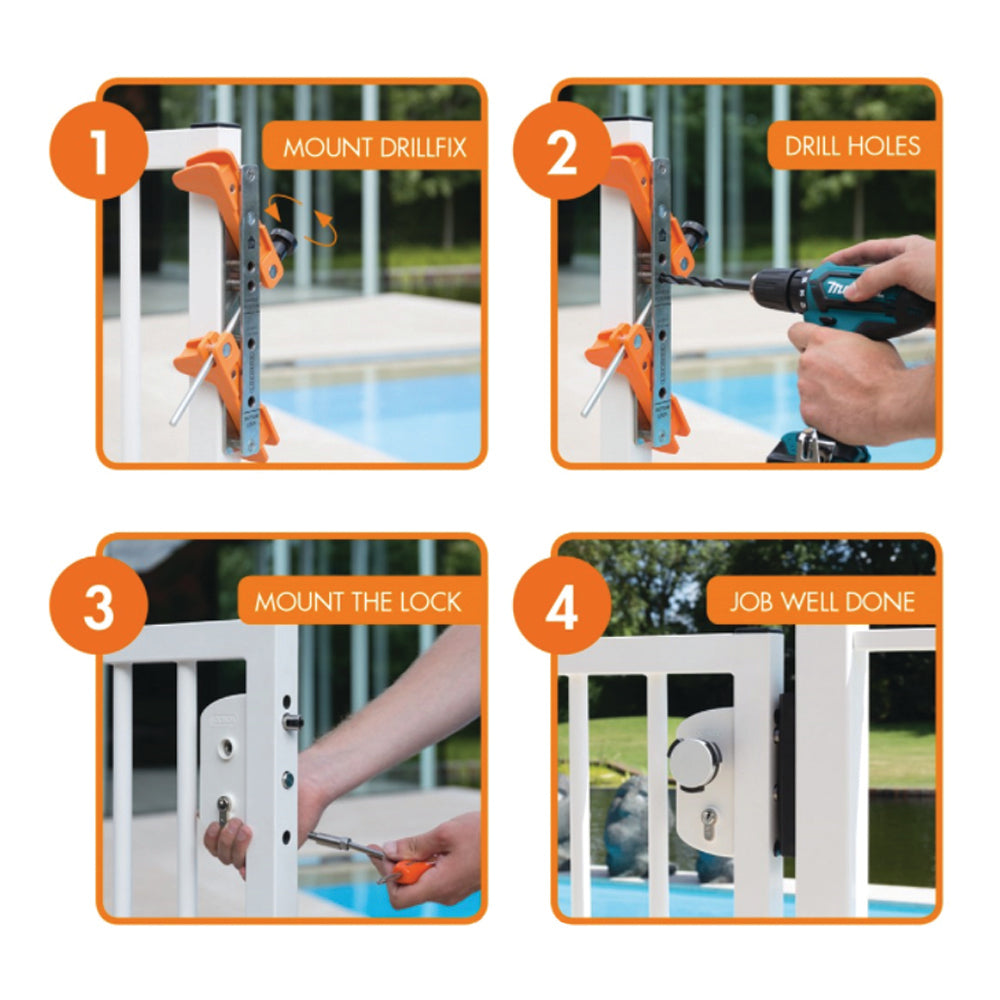 1 MOUNT DRILLFIX

2 DRILL HOLES

3 MOUNT THE LOCK

4 JOB WELL DONE