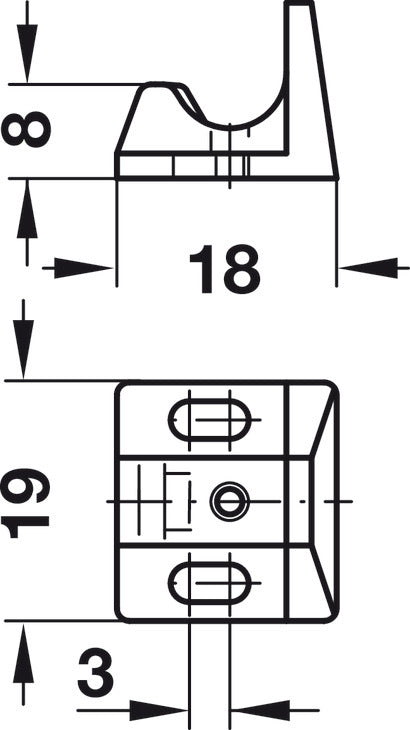 8
18
19
3