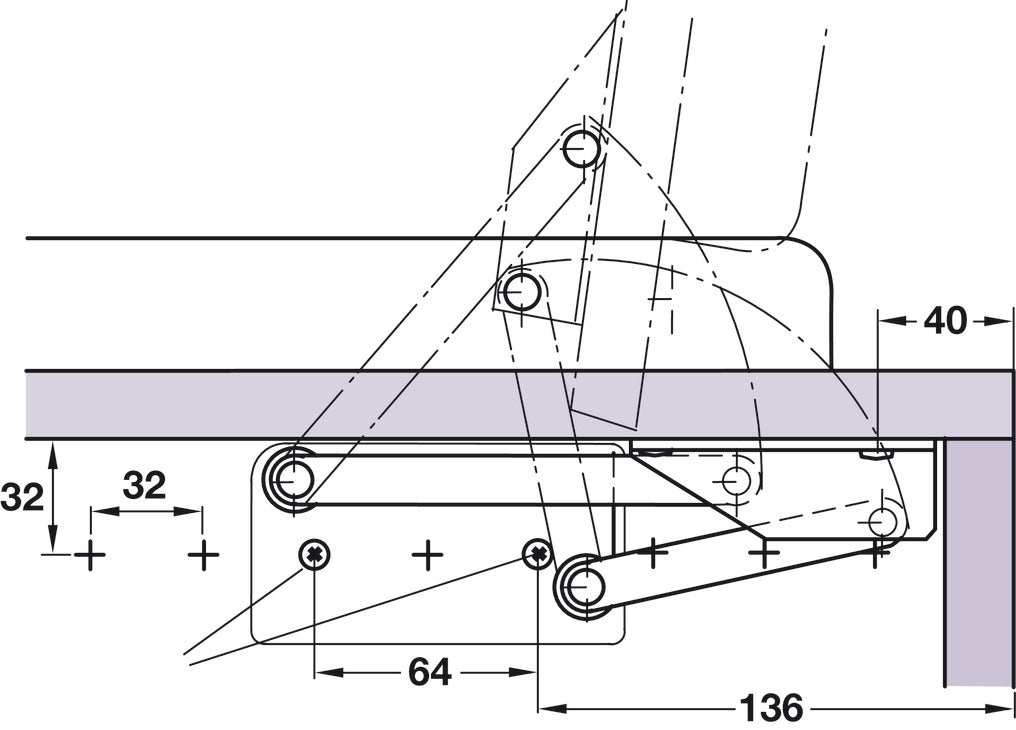 40
32
32
64
136